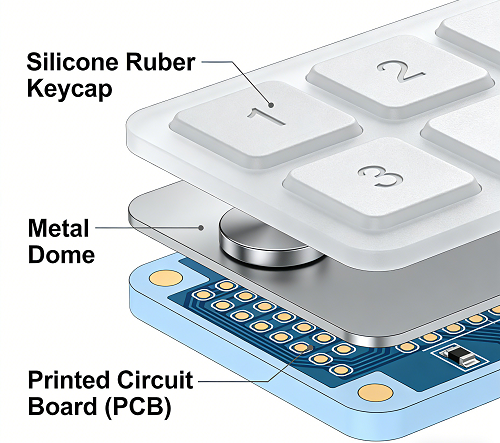 Silicone Ruber Keycap

2

1

3

Metal Dome

Printed Circuit Board (PCB)